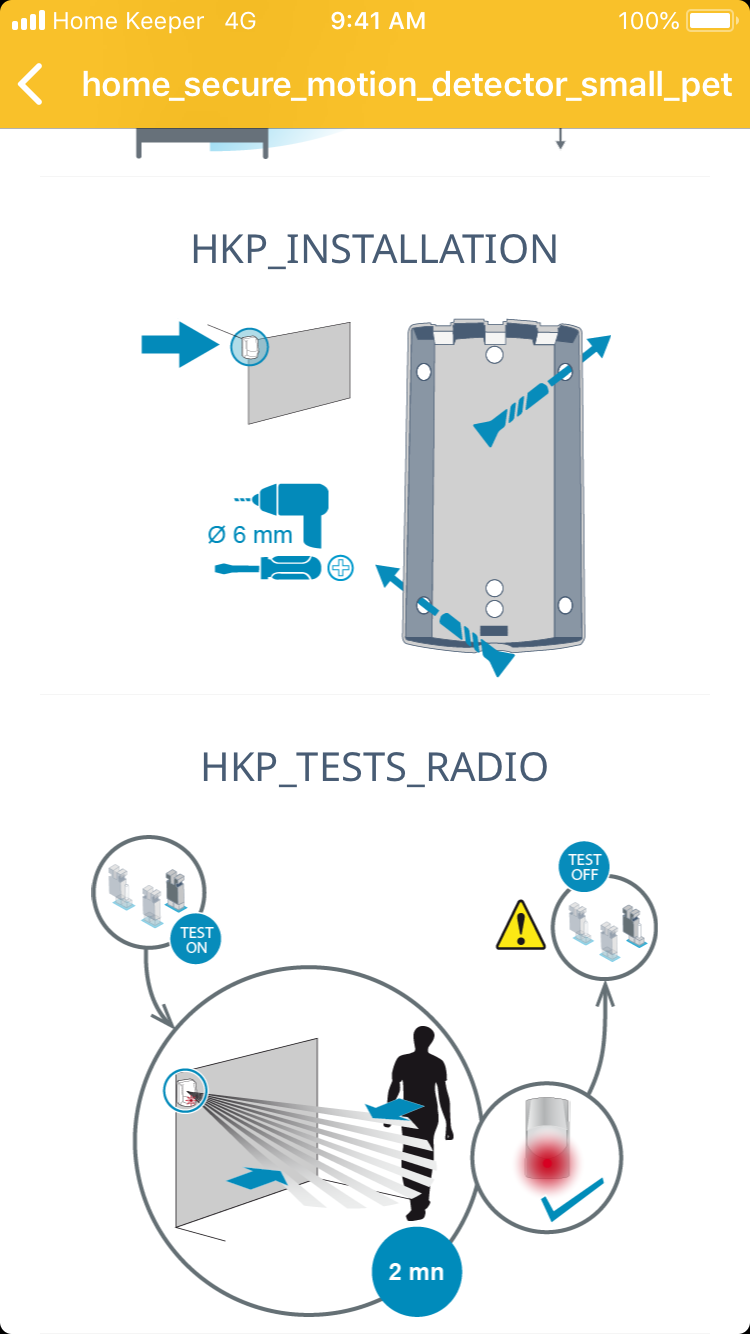 Home Keeper 4G 9:41 AM 100%

home_secure_motion_detector_small_pet

HKP_INSTALLATION

Ø 6 mm

HKP_TESTS_RADIO

TEST ON

TEST OFF

2 mn